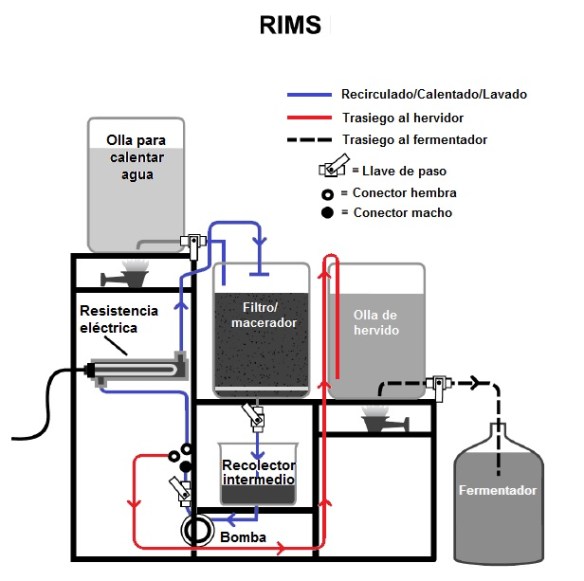 RIMS

Recirculado/Calentado/Lavado
Trasiego al hervidor
Trasiego al fermentador
= Llave de paso
= Conector hembra
= Conector macho

Olla para calentar agua

Resistencia eléctrica

Filtro/ macerador

Olla de hervido

Recolector intermedio

Bomba

Fermentador